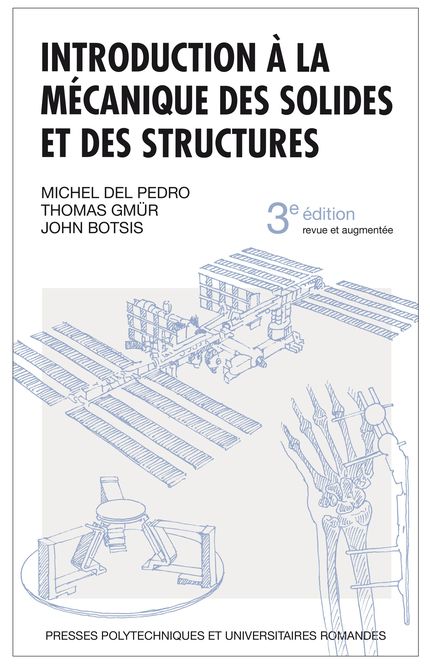 INTRODUCTION À LA MÉCANIQUE DES SOLIDES ET DES STRUCTURES

MICHEL DEL PEDRO
THOMAS GMÜR
JOHN BOTSIS

3e édition
revue et augmentée

PRESSES POLYTECHNIQUES ET UNIVERSITAIRES ROMANDES